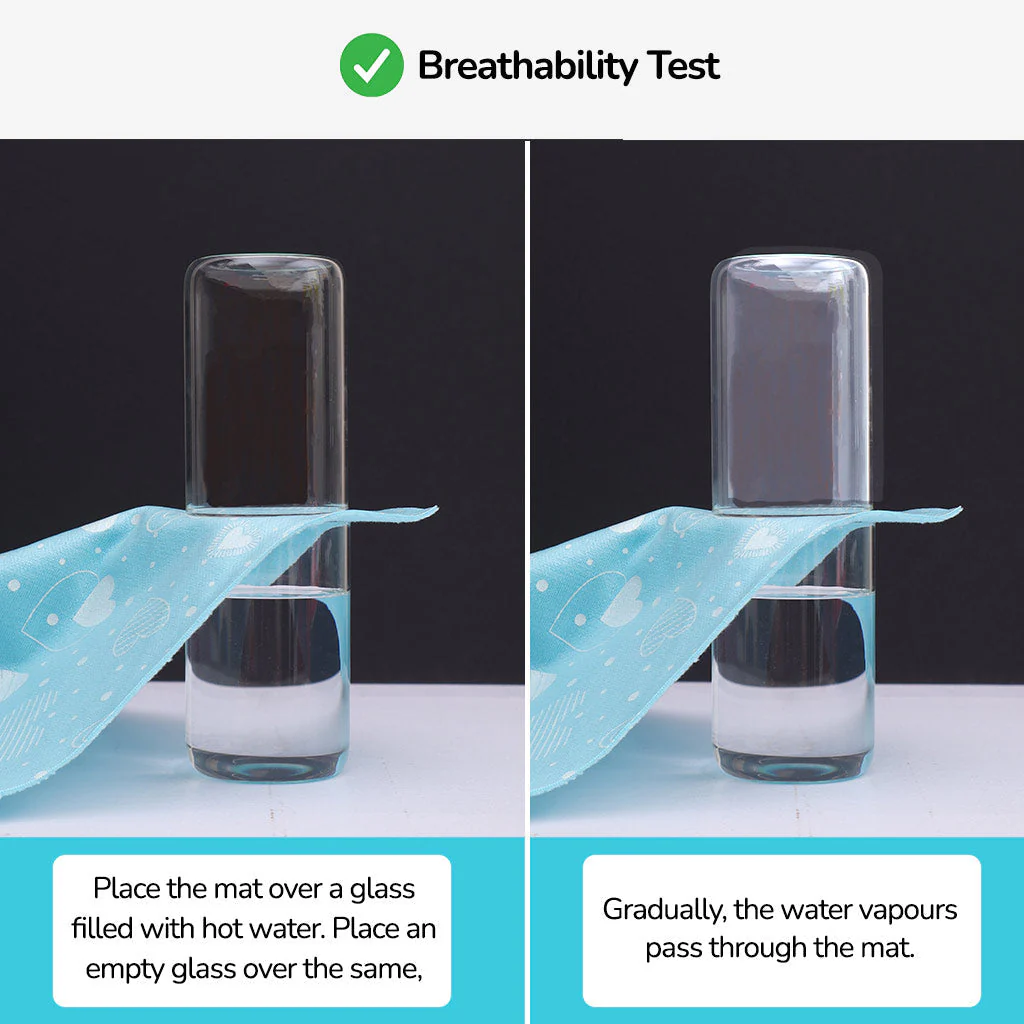 Breathability Test

Place the mat over a glass filled with hot water. Place an empty glass over the same,

Gradually, the water vapours pass through the mat.