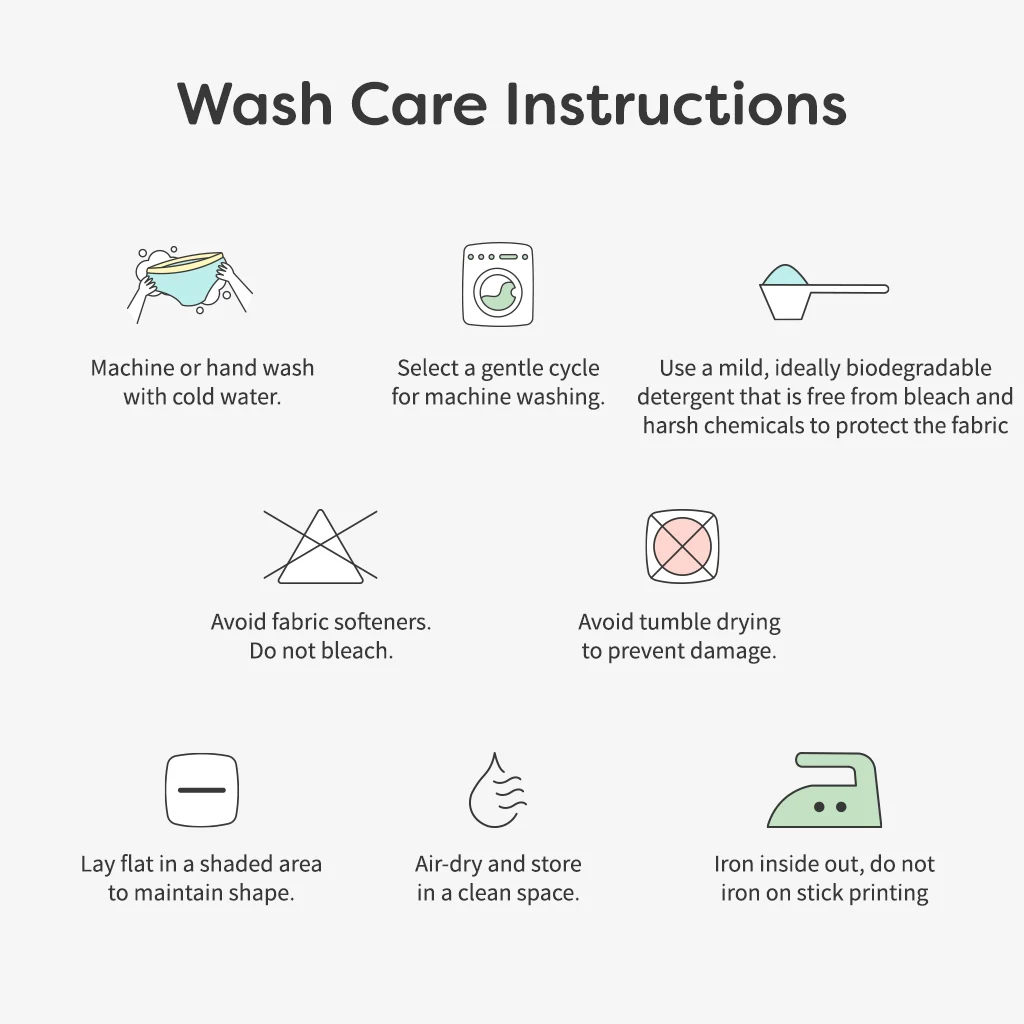 Wash Care Instructions

Machine or hand wash with cold water.

Select a gentle cycle for machine washing.

Use a mild, ideally biodegradable detergent that is free from bleach and harsh chemicals to protect the fabric

Avoid fabric softeners. Do not bleach.

Avoid tumble drying to prevent damage.

Lay flat in a shaded area to maintain shape.

Air-dry and store in a clean space.

Iron inside out, do not iron on stick printing