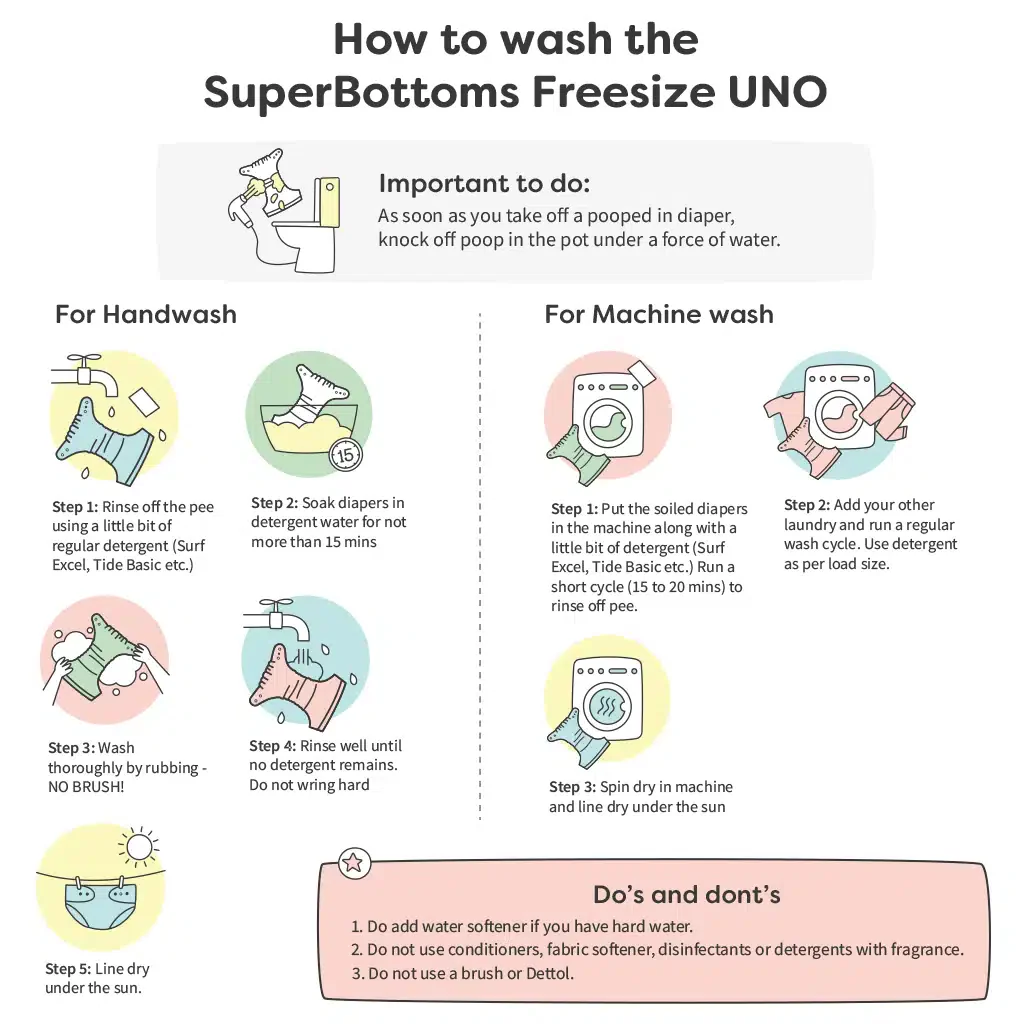 How to wash the SuperBottoms Freesize UNO

Important to do:
As soon as you take off a pooped in diaper, knock off poop in the pot under a force of water.

For Handwash

15

Step 1: Rinse off the pee using a little bit of regular detergent (Surf Excel, Tide Basic etc.)

Step 2: Soak diapers in detergent water for not more than 15 mins

Step 3: Wash thoroughly by rubbing - NO BRUSH!

Step 4: Rinse well until no detergent remains. Do not wring hard

Step 5: Line dry under the sun.

For Machine wash

Step 1: Put the soiled diapers in the machine along with a little bit of detergent (Surf Excel, Tide Basic etc.) Run a short cycle (15 to 20 mins) to rinse off pee.

Step 2: Add your other laundry and run a regular wash cycle. Use detergent as per load size.

Step 3: Spin dry in machine and line dry under the sun

Do's and dont's
1. Do add water softener if you have hard water.
2. Do not use conditioners, fabric softener, disinfectants or detergents with fragrance.
3. Do not use a brush or Dettol.