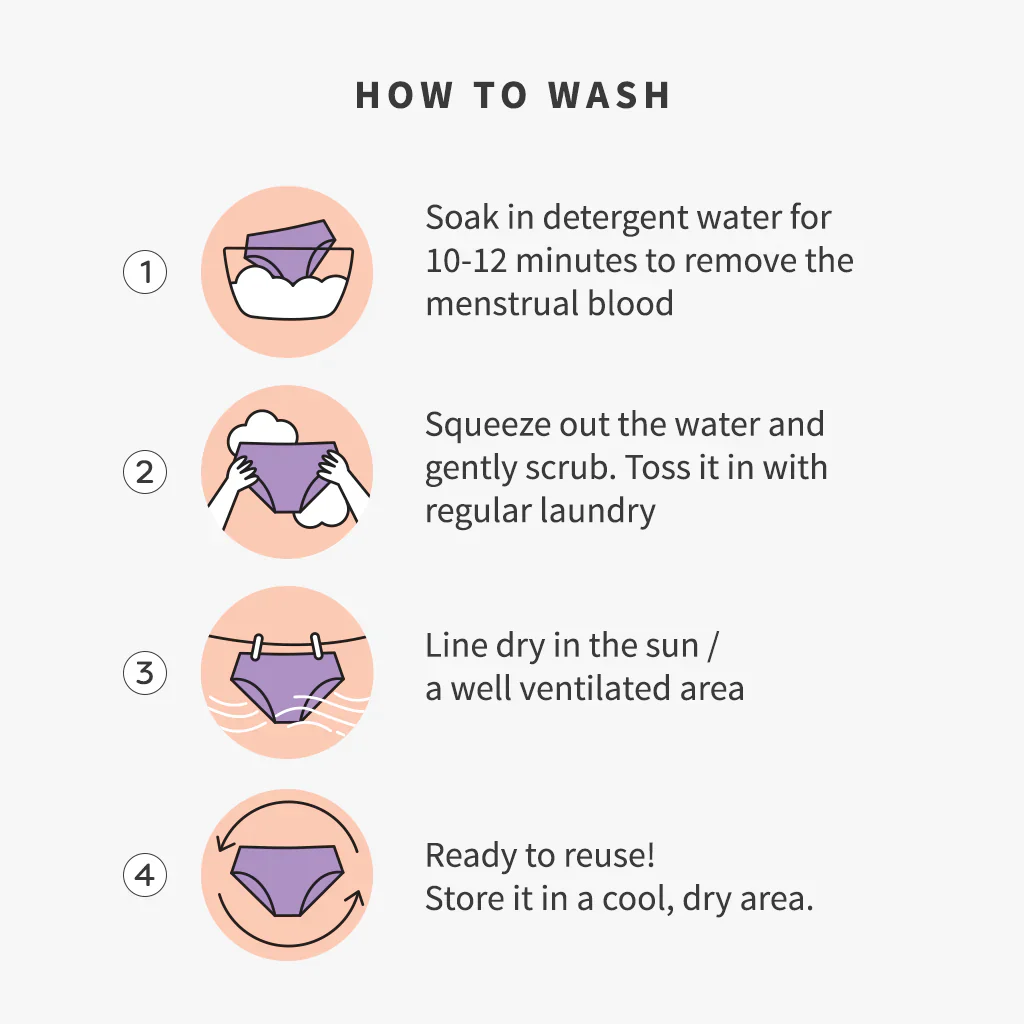 HOW TO WASH

1 Soak in detergent water for 10-12 minutes to remove the menstrual blood

2 Squeeze out the water and gently scrub. Toss it in with regular laundry

3 Line dry in the sun / a well ventilated area

4 Ready to reuse! Store it in a cool, dry area.